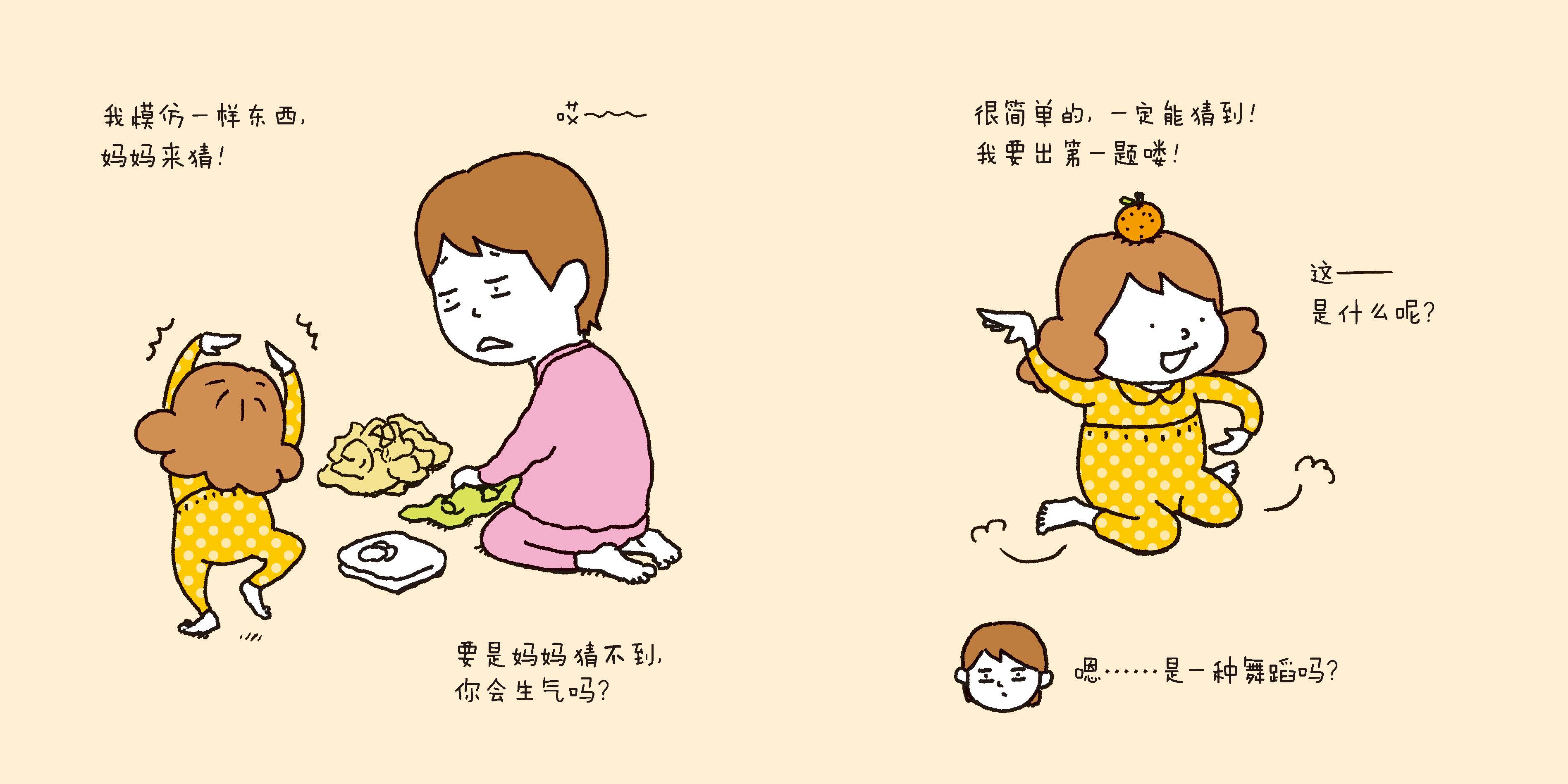 我模仿一样东西，
妈妈来猜！

哎~~~

要是妈妈猜不到，
你会生气吗？

很简单的，一定能猜到！
我要出第一题喽！

这——
是什么呢？

嗯……是一种舞蹈吗？